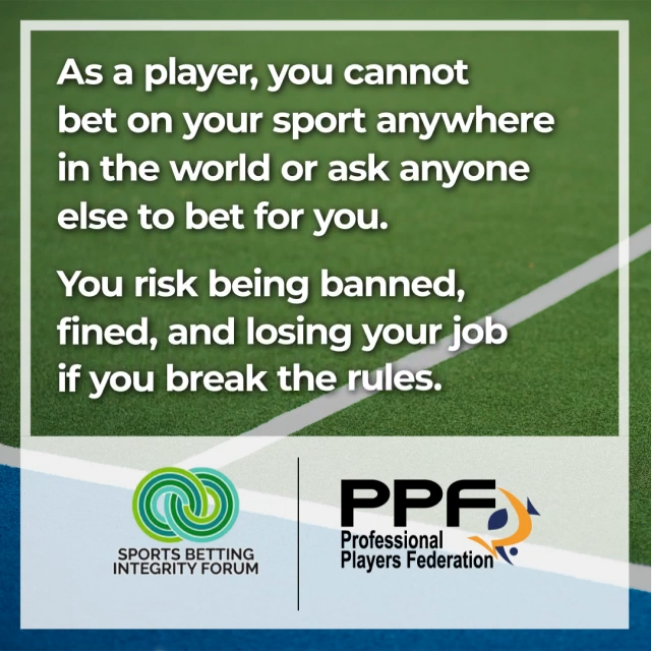 As a player, you cannot bet on your sport anywhere in the world or ask anyone else to bet for you.

You risk being banned, fined, and losing your job if you break the rules.

SPORTS BETTING INTEGRITY FORUM

PPF
Professional Players Federation